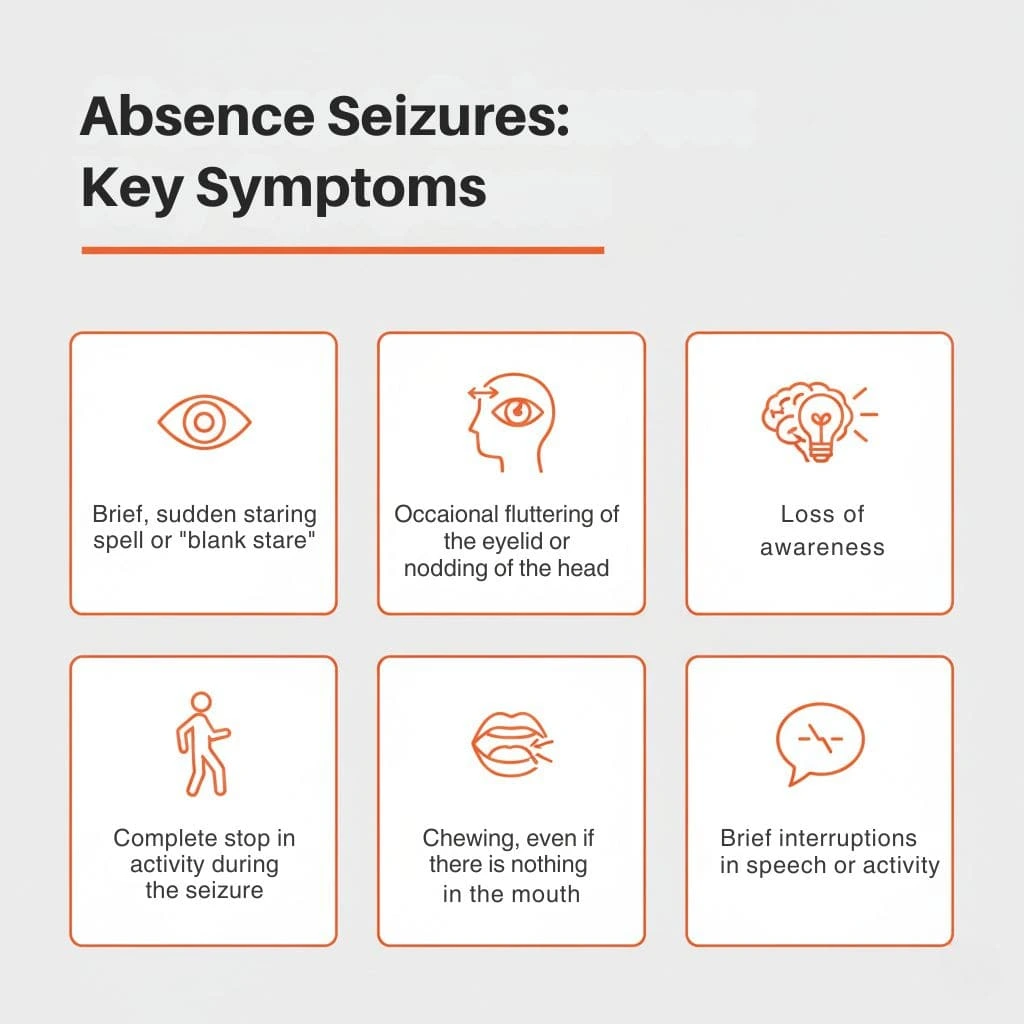 Absence Seizures: Key Symptoms

Brief, sudden staring spell or "blank stare"

Occaional fluttering of the eyelid or nodding of the head

Loss of awareness

Complete stop in activity during the seizure

Chewing, even if there is nothing in the mouth

Brief interruptions in speech or activity